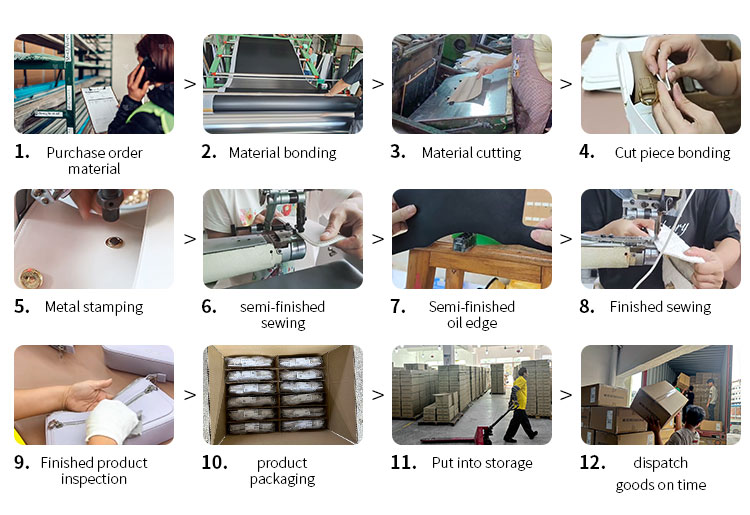 1. Purchase order material

>

2. Material bonding

>

3. Material cutting

>

4. Cut piece bonding

5. Metal stamping

>

6. semi-finished sewing

>

7. Semi-finished oil edge

>

8. Finished sewing

9. Finished product inspection

>

10. product packaging

>

11. Put into storage

>

12. dispatch goods on time